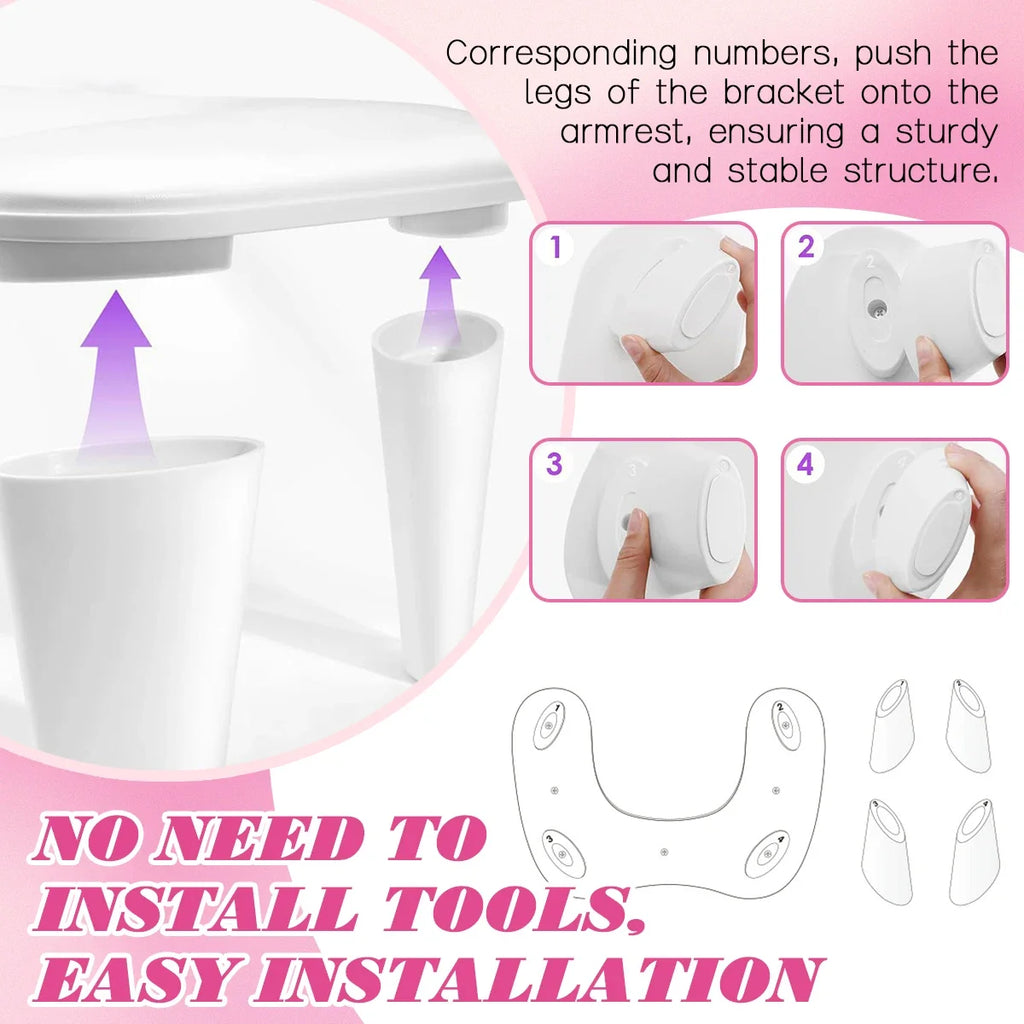 Corresponding numbers, push the legs of the bracket onto the armrest, ensuring a sturdy and stable structure.

1

2

3

4

1 2 3 4

1 2 3 4

NO NEED TO INSTALL TOOLS, EASY INSTALLATION